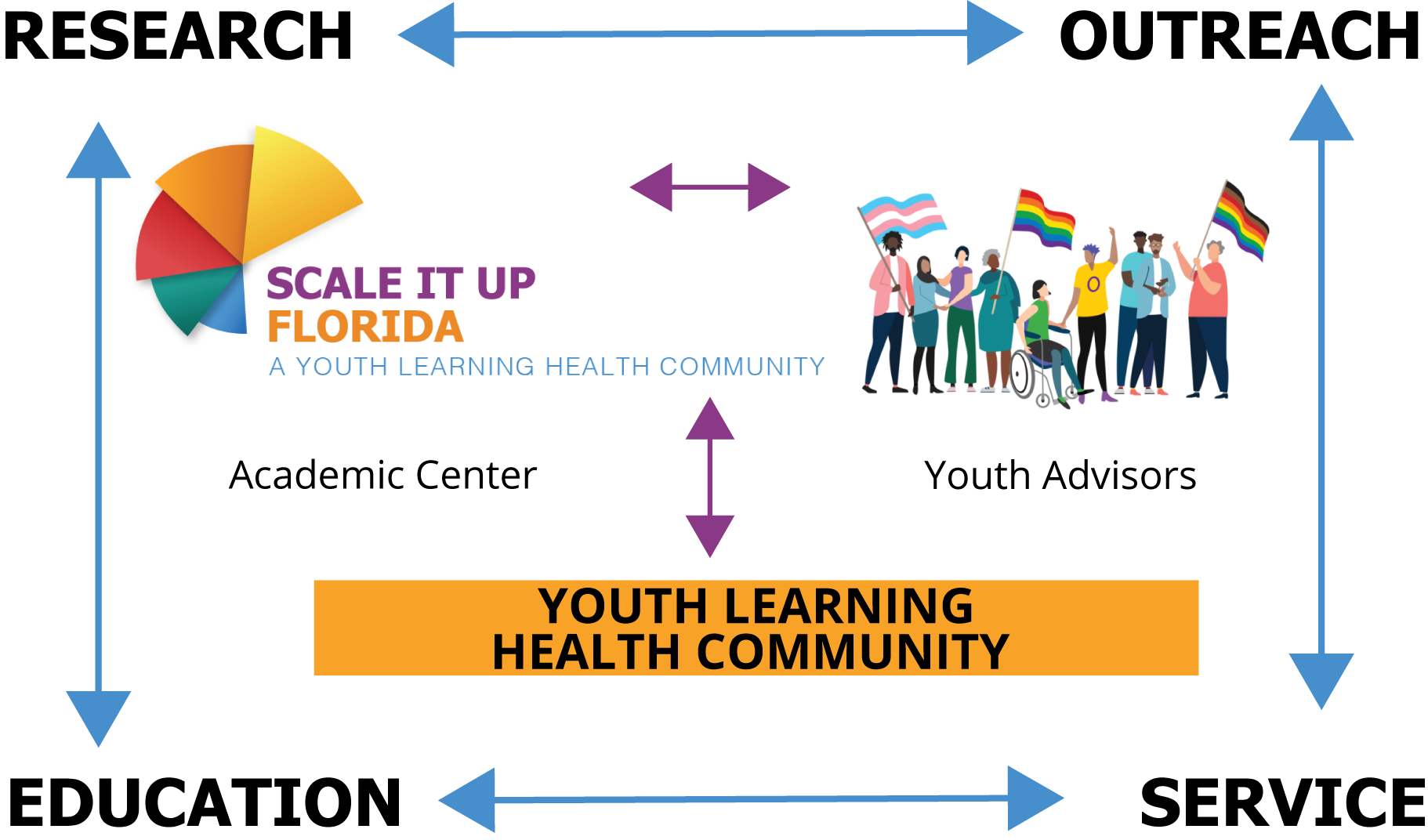 RESEARCH

OUTREACH

SCALE IT UP
FLORIDA
A YOUTH LEARNING HEALTH COMMUNITY

Academic Center

Youth Advisors

YOUTH LEARNING
HEALTH COMMUNITY

EDUCATION

SERVICE